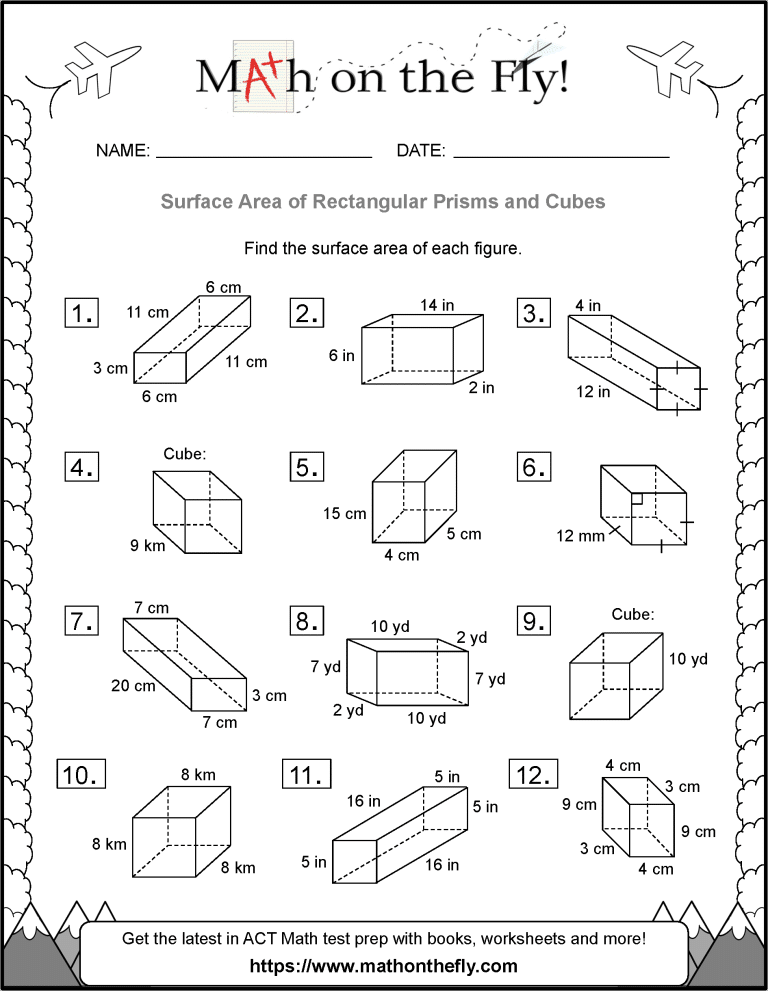 MA+h on the Fly!

NAME: ______________________ DATE: ______________________

Surface Area of Rectangular Prisms and Cubes

Find the surface area of each figure.

1.
6 cm
11 cm
3 cm
11 cm
6 cm

2.
14 in
6 in
2 in

3.
4 in
12 in

4.
Cube:
9 km

5.
15 cm
5 cm
4 cm

6.
12 mm

7.
7 cm
20 cm
3 cm
7 cm

8.
10 yd
2 yd
7 yd
7 yd
2 yd
10 yd

9.
Cube:
10 yd

10.
8 km
8 km
8 km

11.
5 in
16 in
5 in
5 in
16 in

12.
4 cm
3 cm
9 cm
9 cm
3 cm
4 cm

Get the latest in ACT Math test prep with books, worksheets and more!
https://www.mathonthefly.com